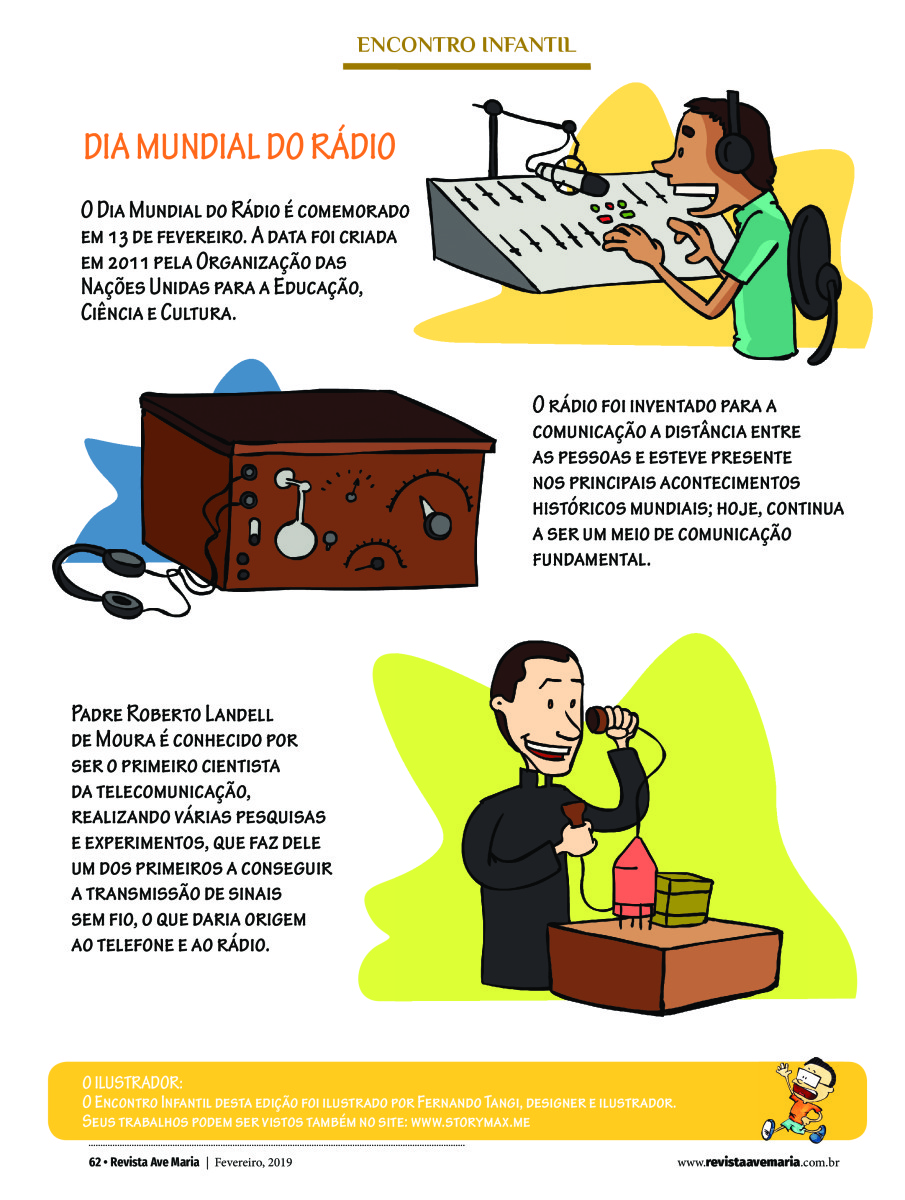 ENCONTRO INFANTIL

DIA MUNDIAL DO RÁDIO

O Dia Mundial do Rádio é comemorado em 13 de fevereiro. A data foi criada em 2011 pela Organização das Nações Unidas para a Educação, Ciência e Cultura.

O rádio foi inventado para a comunicação a distância entre as pessoas e esteve presente nos principais acontecimentos históricos mundiais; hoje, continua a ser um meio de comunicação fundamental.

Padre Roberto Landell de Moura é conhecido por ser o primeiro cientista da telecomunicação, realizando várias pesquisas e experimentos, que faz dele um dos primeiros a conseguir a transmissão de sinais sem fio, o que daria origem ao telefone e ao rádio.

O ILUSTRADOR:
O Encontro Infantil desta edição foi ilustrado por Fernando Tangi, designer e ilustrador.
Seus trabalhos podem ser vistos também no site: www.storymax.me

62 • Revista Ave Maria | Fevereiro, 2019

www.revistaavemaria.com.br